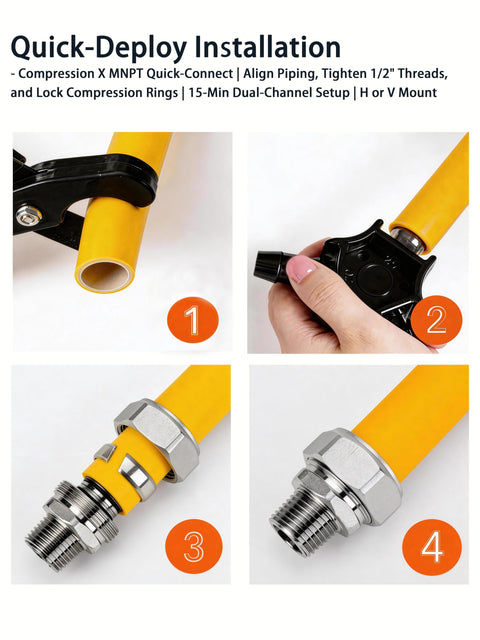 Quick-Deploy Installation
- Compression X MNPT Quick-Connect | Align Piping, Tighten 1/2" Threads, and Lock Compression Rings | 15-Min Dual-Channel Setup | H or V Mount

1

2

3

4