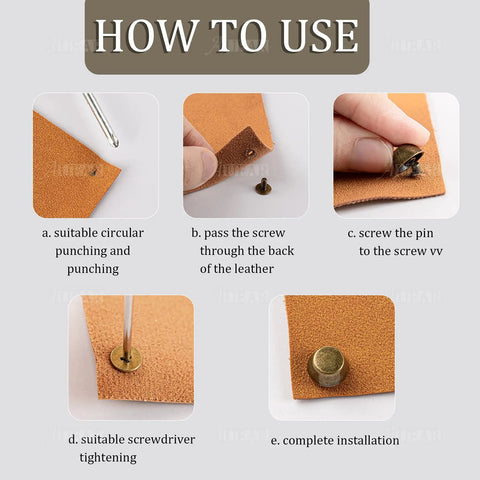 HOW TO USE

a. suitable circular punching and punching

b. pass the screw through the back of the leather

c. screw the pin to the screw vv

d. suitable screwdriver tightening

e. complete installation