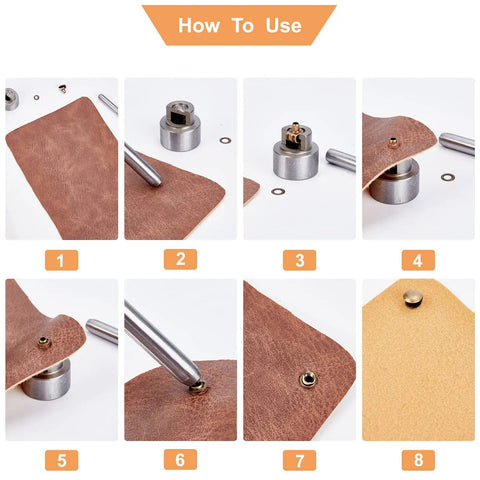 How To Use

1

2

3

4

5

6

7

8