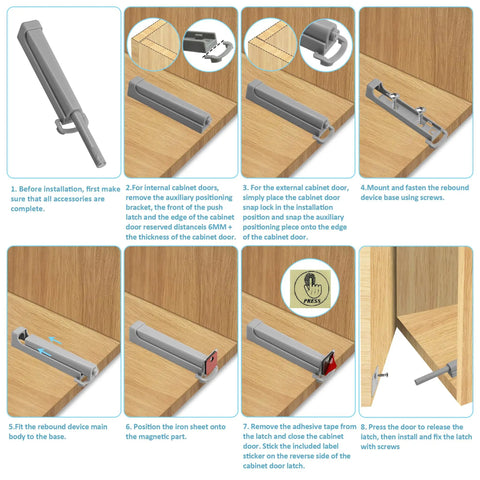 1. Before installation, first make sure that all accessories are complete.

2.For internal cabinet doors, remove the auxiliary positioning bracket, the front of the push latch and the edge of the cabinet door reserved distanceis 6MM + the thickness of the cabinet door.

3. For the external cabinet door, simply place the cabinet door snap lock in the installation position and snap the auxiliary positioning piece onto the edge of the cabinet door.

4.Mount and fasten the rebound device base using screws.

PRESS

5.Fit the rebound device main body to the base.

6. Position the iron sheet onto the magnetic part.

7. Remove the adhesive tape from the latch and close the cabinet door. Stick the included label sticker on the reverse side of the cabinet door latch.

8. Press the door to release the latch, then install and fix the latch with screws