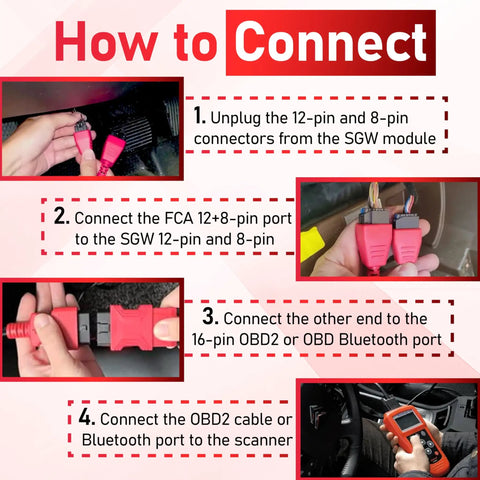 How to Connect

1. Unplug the 12-pin and 8-pin connectors from the SGW module

2. Connect the FCA 12+8-pin port to the SGW 12-pin and 8-pin

3. Connect the other end to the 16-pin OBD2 or OBD Bluetooth port

4. Connect the OBD2 cable or Bluetooth port to the scanner