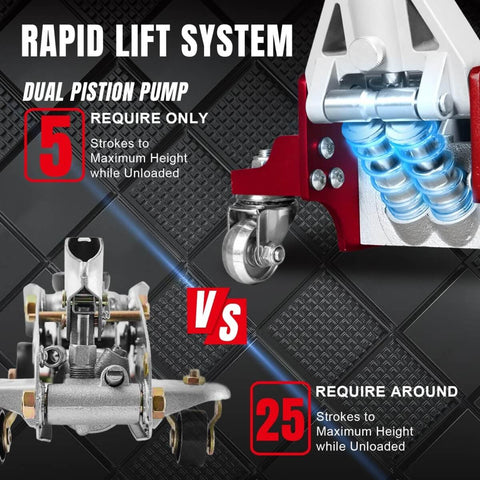 RAPID LIFT SYSTEM

DUAL PISTION PUMP

5 REQUIRE ONLY

Strokes to Maximum Height while Unloaded

VS

25 REQUIRE AROUND

Strokes to Maximum Height while Unloaded