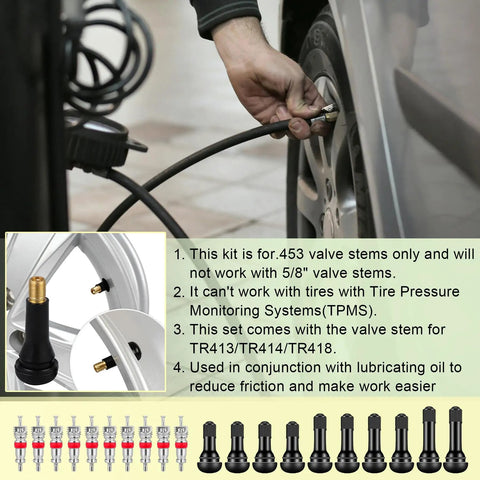 1. This kit is for.453 valve stems only and will not work with 5/8" valve stems.
2. It can't work with tires with Tire Pressure Monitoring Systems(TPMS).
3. This set comes with the valve stem for TR413/TR414/TR418.
4. Used in conjunction with lubricating oil to reduce friction and make work easier