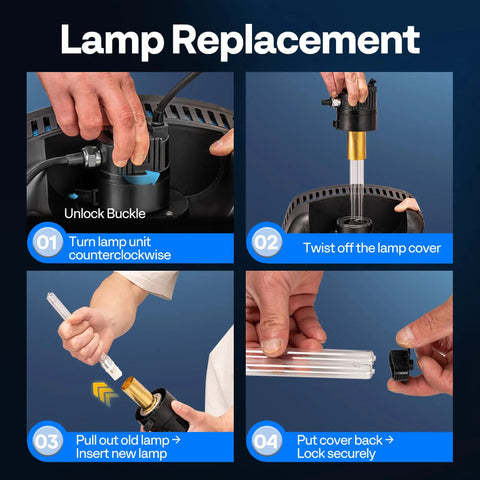 Lamp Replacement

Unlock Buckle

01 Turn lamp unit counterclockwise

02 Twist off the lamp cover

03 Pull out old lamp → Insert new lamp

04 Put cover back → Lock securely