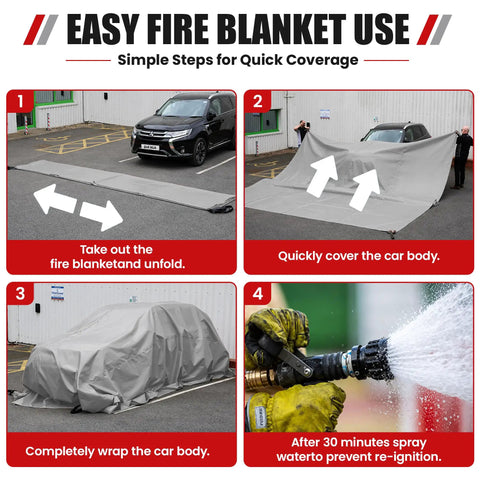 EASY FIRE BLANKET USE

Simple Steps for Quick Coverage

1

Take out the fire blanketand unfold.

2

Quickly cover the car body.

3

Completely wrap the car body.

4

After 30 minutes spray waterto prevent re-ignition.