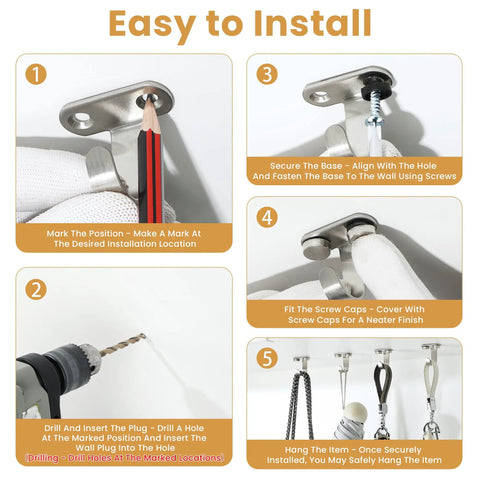 Easy to Install

1

Mark The Position - Make A Mark At The Desired Installation Location

2

Drill And Insert The Plug - Drill A Hole At The Marked Position And Insert The Wall Plug Into The Hole
(Drilling - Drill Holes At The Marked Locations)

3

Secure The Base - Align With The Hole And Fasten The Base To The Wall Using Screws

4

Fit The Screw Caps - Cover With Screw Caps For A Neater Finish

5

Hang The Item - Once Securely Installed, You May Safely Hang The Item