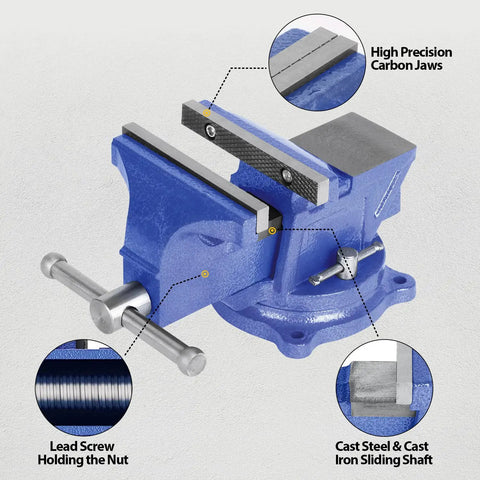 High Precision Carbon Jaws

Lead Screw Holding the Nut

Cast Steel & Cast Iron Sliding Shaft