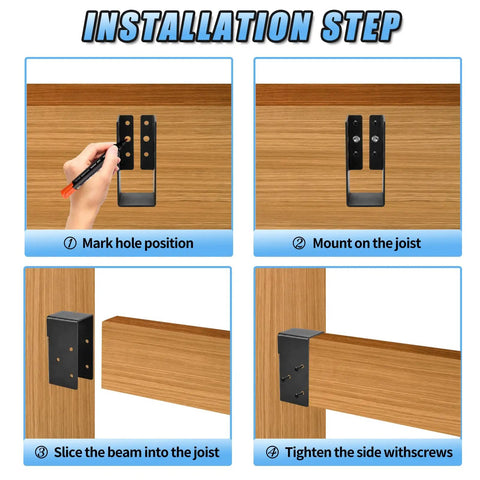 INSTALLATION STEP

① Mark hole position

② Mount on the joist

③ Slice the beam into the joist

④ Tighten the side withscrews