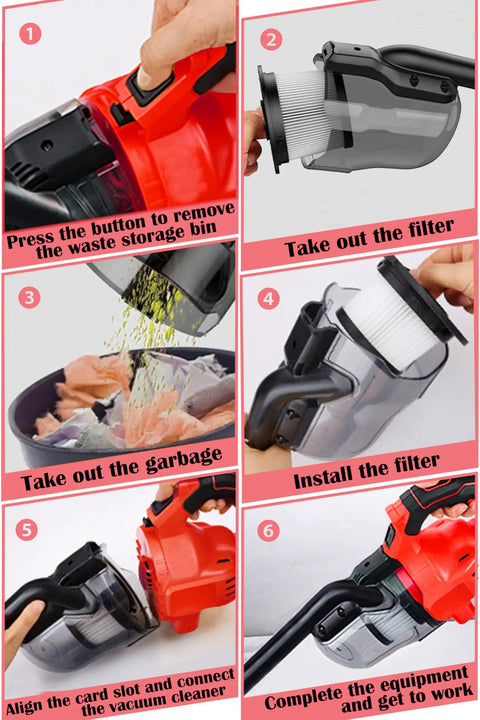 1

Press the button to remove the waste storage bin

2

Take out the filter

3

Take out the garbage

4

Install the filter

5

Align the card slot and connect the vacuum cleaner

6

Complete the equipment and get to work