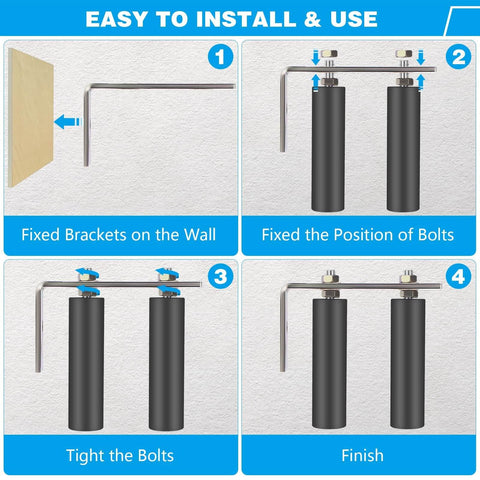 EASY TO INSTALL & USE

1

Fixed Brackets on the Wall

2

Fixed the Position of Bolts

3

Tight the Bolts

4

Finish