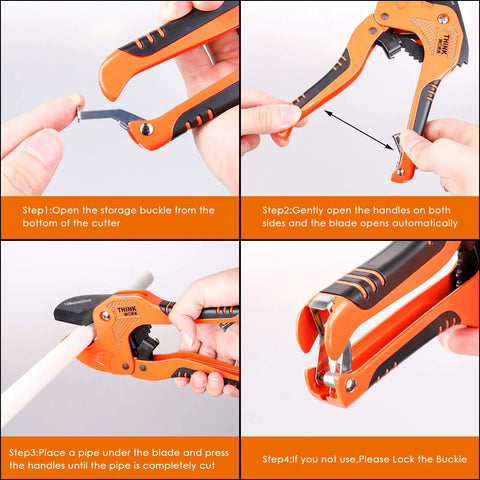 THINK WORK

Step1:Open the storage buckle from the bottom of the cutter

Step2:Gently open the handles on both sides and the blade opens automatically

THINK WORK

Step3:Place a pipe under the blade and press the handles until the pipe is completely cut

Step4:If you not use,Please Lock the Buckle