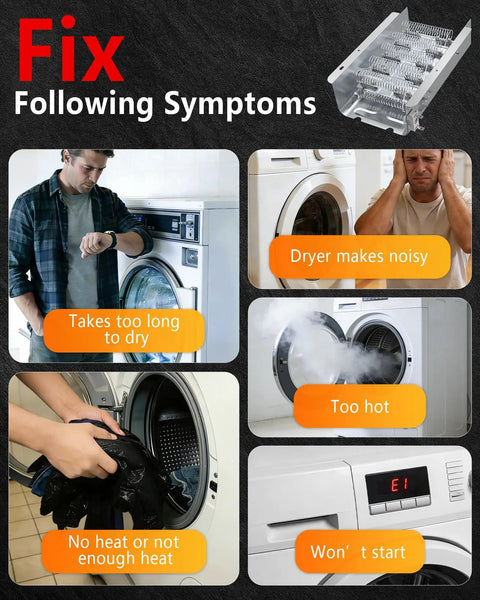 Fix
Following Symptoms

Takes too long to dry

Dryer makes noisy

Too hot

No heat or not enough heat

E1

Won’t start