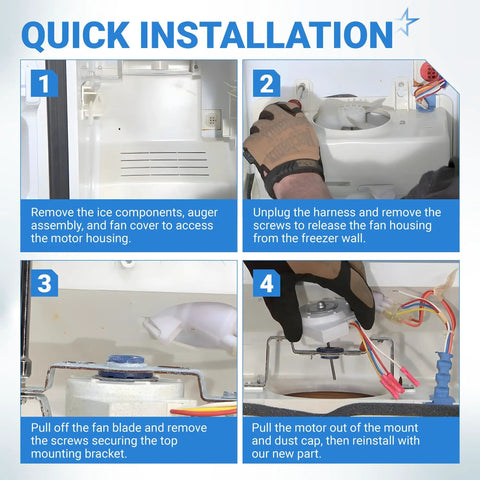 QUICK INSTALLATION

1

Remove the ice components, auger assembly, and fan cover to access the motor housing.

2

Unplug the harness and remove the screws to release the fan housing from the freezer wall.

3

Pull off the fan blade and remove the screws securing the top mounting bracket.

4

Pull the motor out of the mount and dust cap, then reinstall with our new part.