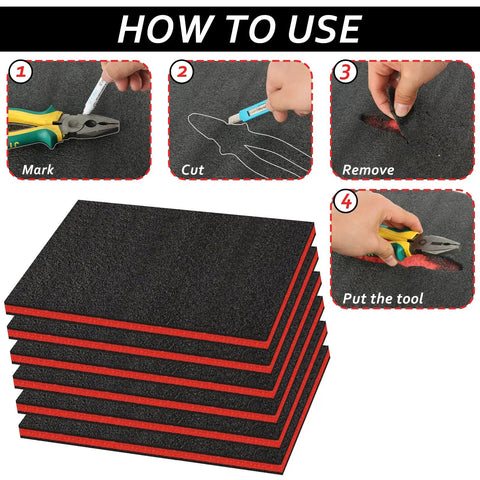 HOW TO USE

1
Mark

2
Cut

3
Remove

4
Put the tool