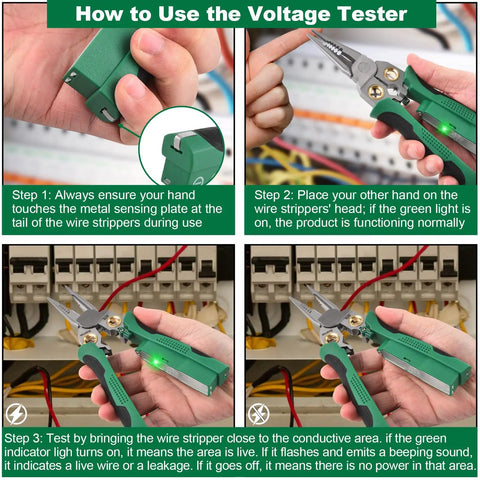 How to Use the Voltage Tester

Step 1: Always ensure your hand touches the metal sensing plate at the tail of the wire strippers during use

Step 2: Place your other hand on the wire strippers' head; if the green light is on, the product is functioning normally

Step 3: Test by bringing the wire stripper close to the conductive area. if the green indicator ligh turns on, it means the area is live. If it flashes and emits a beeping sound, it indicates a live wire or a leakage. If it goes off, it means there is no power in that area.