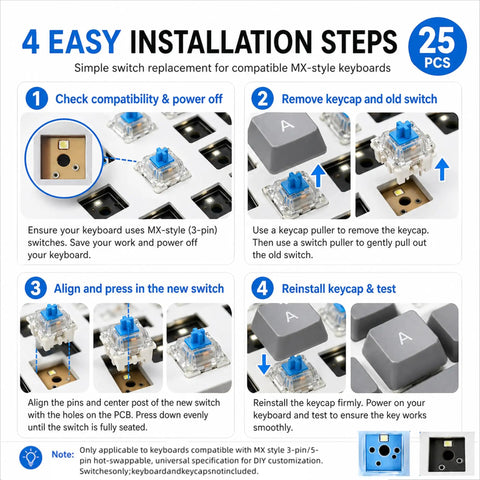 4 EASY INSTALLATION STEPS

25 PCS

Simple switch replacement for compatible MX-style keyboards

1 Check compatibility & power off

Ensure your keyboard uses MX-style (3-pin) switches. Save your work and power off your keyboard.

2 Remove keycap and old switch

A

Use a keycap puller to remove the keycap. Then use a switch puller to gently pull out the old switch.

3 Align and press in the new switch

Align the pins and center post of the new switch with the holes on the PCB. Press down evenly until the switch is fully seated.

4 Reinstall keycap & test

A

A

Reinstall the keycap firmly. Power on your keyboard and test to ensure the key works smoothly.

Note: Only applicable to keyboards compatible with MX style 3-pin/5-pin hot-swappable, universal specification for DIY customization. Switchesonly;keyboardandkeycapsnotincluded.