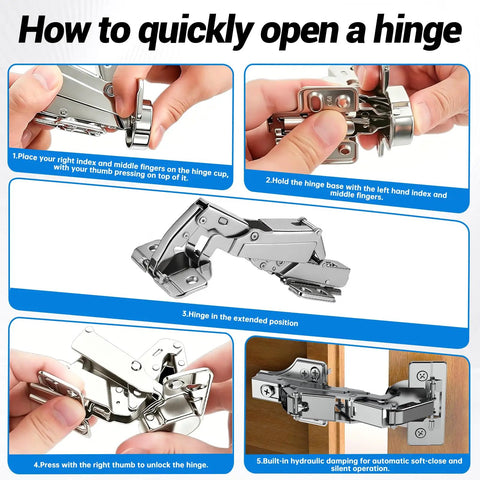 How to quickly open a hinge

1.Place your right index and middle fingers on the hinge cup, with your thumb pressing on top of it.

2.Hold the hinge base with the left hand index and middle fingers.

3.Hinge in the extended position

4.Press with the right thumb to unlock the hinge.

5.Built-in hydraulic damping for automatic soft-close and silent operation.