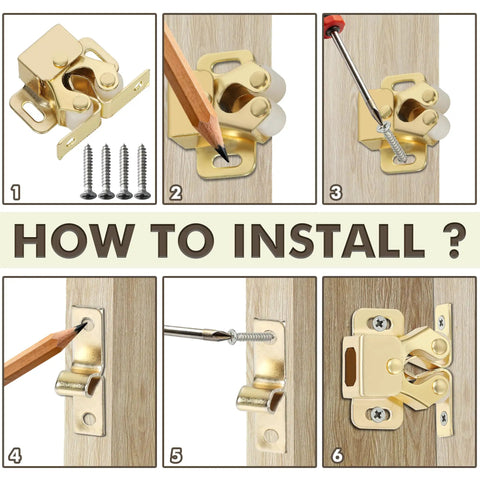 1

2

3

HOW TO INSTALL ?

4

5

6