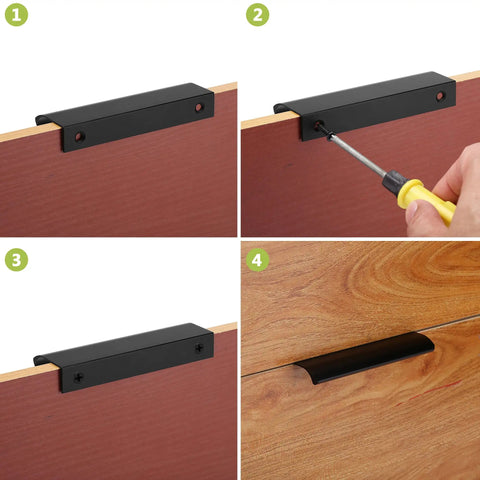 1

2

3

4