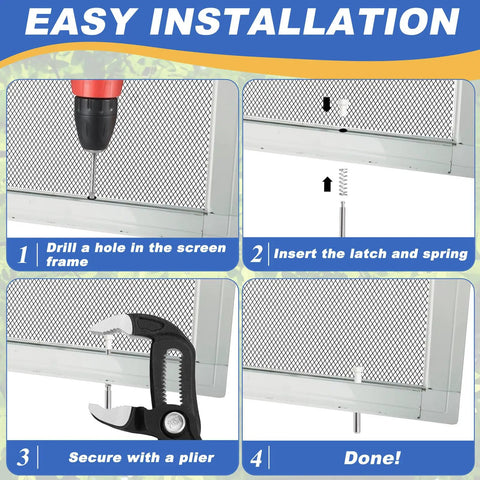 EASY INSTALLATION

1 Drill a hole in the screen frame

2 Insert the latch and spring

3 Secure with a plier

4 Done!