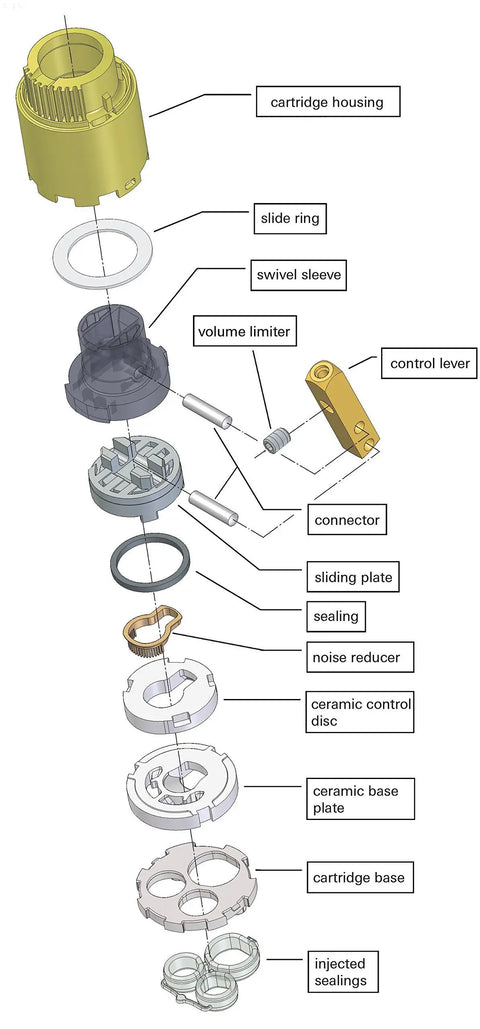 cartridge housing

slide ring

swivel sleeve

volume limiter

control lever

connector

sliding plate

sealing

noise reducer

ceramic control disc

ceramic base plate

cartridge base

injected sealings