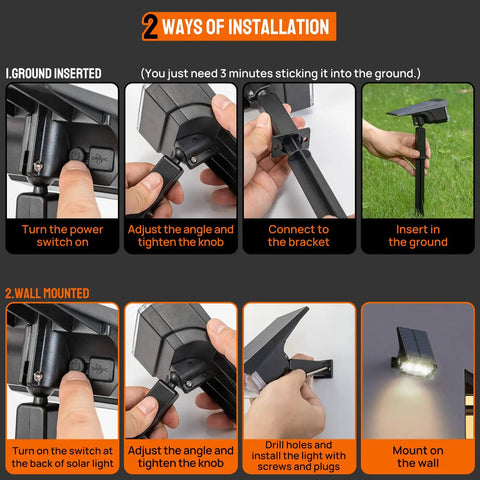 2 WAYS OF INSTALLATION

1.GROUND INSERTED (You just need 3 minutes sticking it into the ground.)

Turn the power switch on

Adjust the angle and tighten the knob

Connect to the bracket

Insert in the ground

2.WALL MOUNTED

Turn on the switch at the back of solar light

Adjust the angle and tighten the knob

Drill holes and install the light with screws and plugs

Mount on the wall