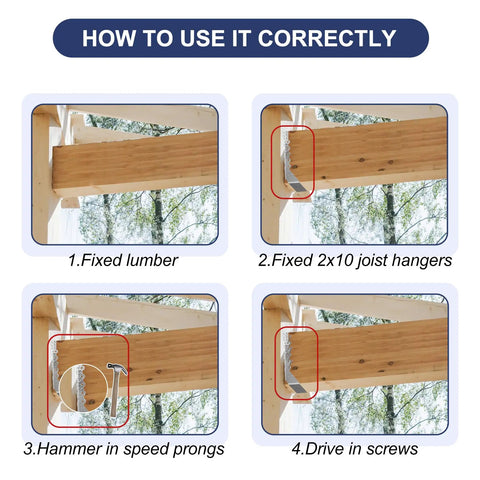 HOW TO USE IT CORRECTLY

1.Fixed lumber

2.Fixed 2x10 joist hangers

3.Hammer in speed prongs

4.Drive in screws