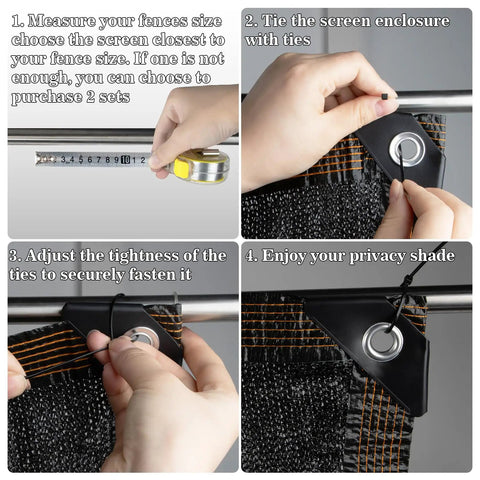 1. Measure your fences size choose the screen closest to your fence size. If one is not enough, you can choose to purchase 2 sets

3 4 5 6 7 8 9 10 1 2

2. Tie the screen enclosure with ties

3. Adjust the tightness of the ties to securely fasten it

4. Enjoy your privacy shade