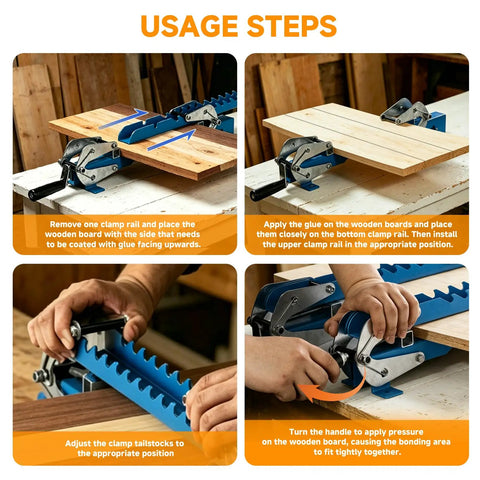 USAGE STEPS

Remove one clamp rail and place the wooden board with the side that needs to be coated with glue facing upwards.

Apply the glue on the wooden boards and place them closely on the bottom clamp rail. Then install the upper clamp rail in the appropriate position.

Adjust the clamp tailstocks to the appropriate position

Turn the handle to apply pressure on the wooden board, causing the bonding area to fit tightly together.