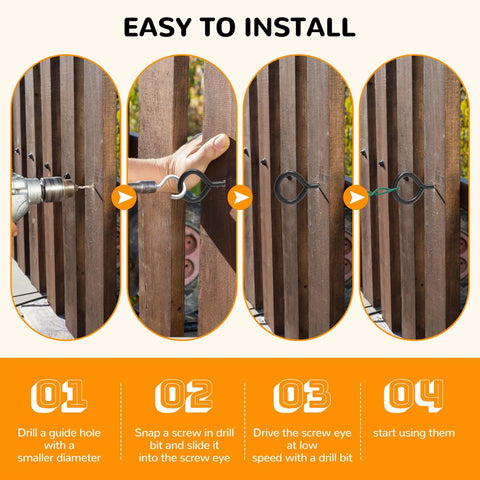 EASY TO INSTALL

01

Drill a guide hole with a smaller diameter

02

Snap a screw in drill bit and slide it into the screw eye

03

Drive the screw eye at low speed with a drill bit

04

start using them