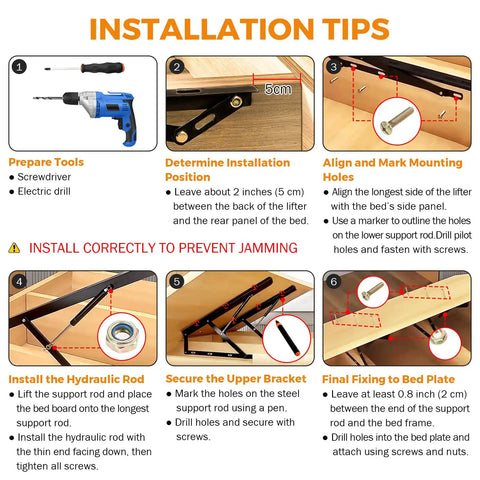 INSTALLATION TIPS

1

Prepare Tools
● Screwdriver
● Electric drill

2

5cm

Determine Installation Position
● Leave about 2 inches (5 cm) between the back of the lifter and the rear panel of the bed.

3

Align and Mark Mounting Holes
● Align the longest side of the lifter with the bed's side panel.
● Use a marker to outline the holes on the lower support rod.Drill pilot holes and fasten with screws.

INSTALL CORRECTLY TO PREVENT JAMMING

4

Install the Hydraulic Rod
● Lift the support rod and place the bed board onto the longest support rod.
● Install the hydraulic rod with the thin end facing down, then tighten all screws.

5

Secure the Upper Bracket
● Mark the holes on the steel support rod using a pen.
● Drill holes and secure with screws.

6

Final Fixing to Bed Plate
● Leave at least 0.8 inch (2 cm) between the end of the support rod and the bed frame.
● Drill holes into the bed plate and attach using screws and nuts.