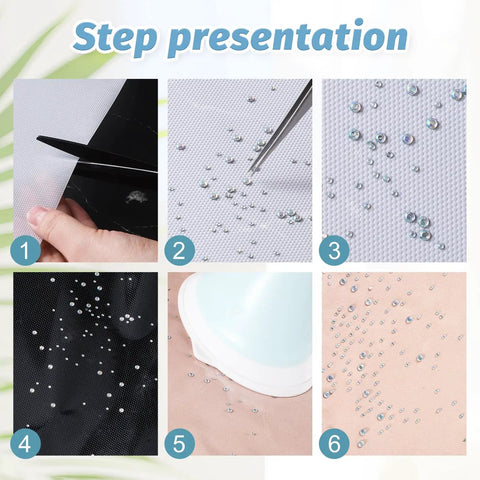 Step presentation

1

2

3

4

5

6