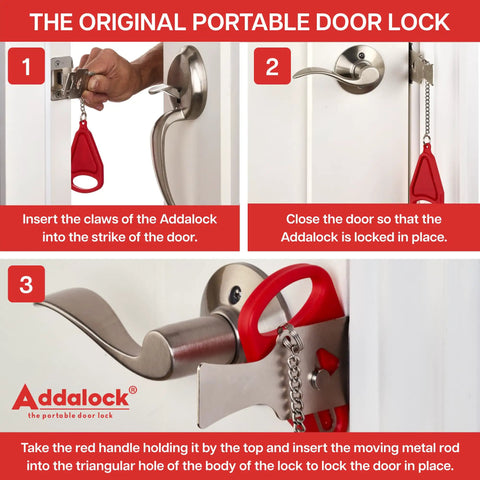 THE ORIGINAL PORTABLE DOOR LOCK

1

Insert the claws of the Addalock into the strike of the door.

2

Close the door so that the Addalock is locked in place.

3

Addalock®
the portable door lock

Take the red handle holding it by the top and insert the moving metal rod into the triangular hole of the body of the lock to lock the door in place.