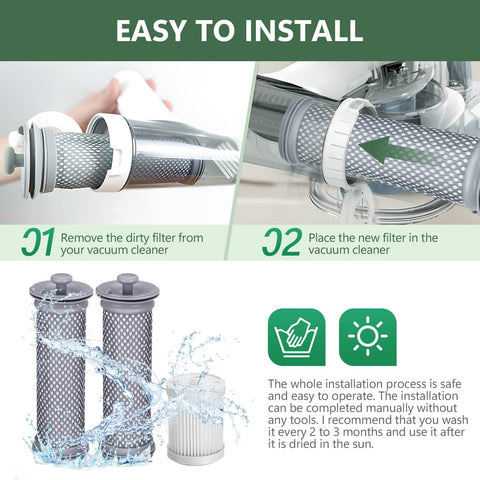 EASY TO INSTALL

01 Remove the dirty filter from your vacuum cleaner

02 Place the new filter in the vacuum cleaner

The whole installation process is safe and easy to operate. The installation can be completed manually without any tools. I recommend that you wash it every 2 to 3 months and use it after it is dried in the sun.