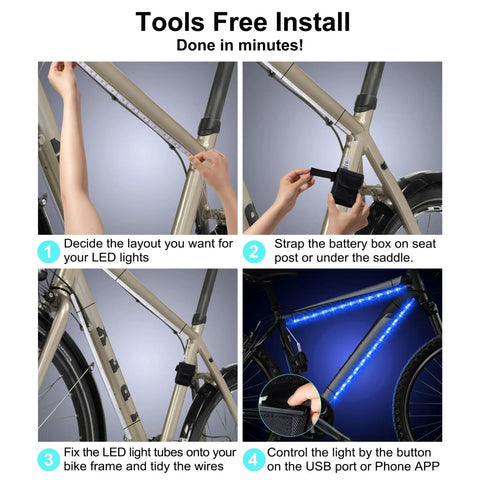 Tools Free Install
Done in minutes!

1 Decide the layout you want for your LED lights

2 Strap the battery box on seat post or under the saddle.

3 Fix the LED light tubes onto your bike frame and tidy the wires

4 Control the light by the button on the USB port or Phone APP