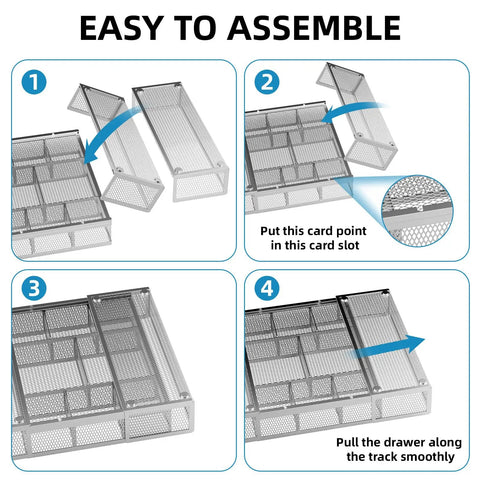 EASY TO ASSEMBLE

1

2

Put this card point in this card slot

3

4

Pull the drawer along the track smoothly