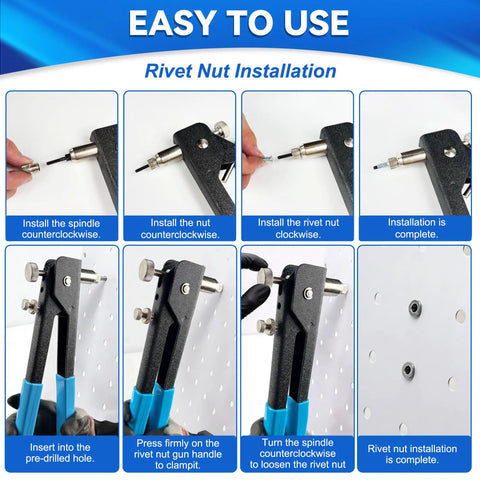 EASY TO USE

Rivet Nut Installation

Install the spindle counterclockwise.

Install the nut counterclockwise.

Install the rivet nut clockwise.

Installation is complete.

Insert into the pre-drilled hole.

Press firmly on the rivet nut gun handle to clampit.

Turn the spindle counterclockwise to loosen the rivet nut

Rivet nut installation is complete.