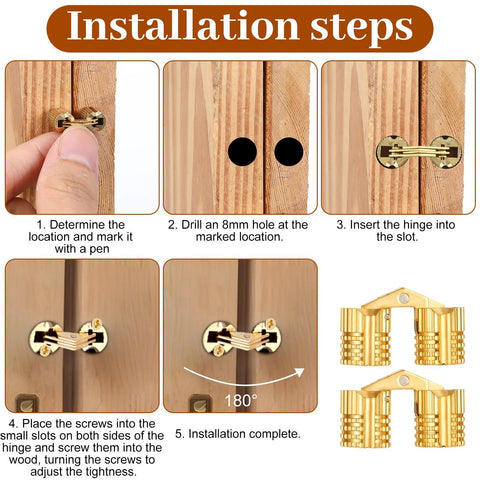 Installation steps

1. Determine the location and mark it with a pen

2. Drill an 8mm hole at the marked location.

3. Insert the hinge into the slot.

180°

4. Place the screws into the small slots on both sides of the hinge and screw them into the wood, turning the screws to adjust the tightness.

5. Installation complete.