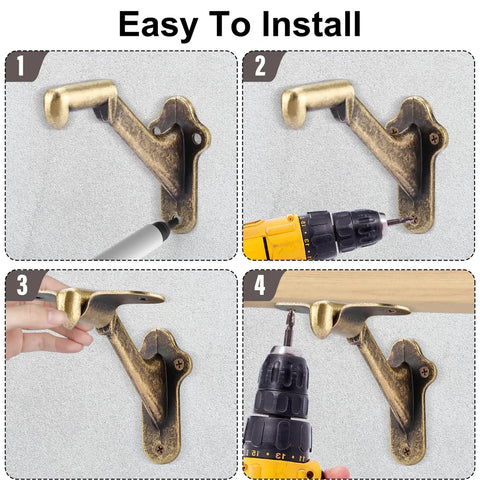 Easy To Install

1

2

3

4