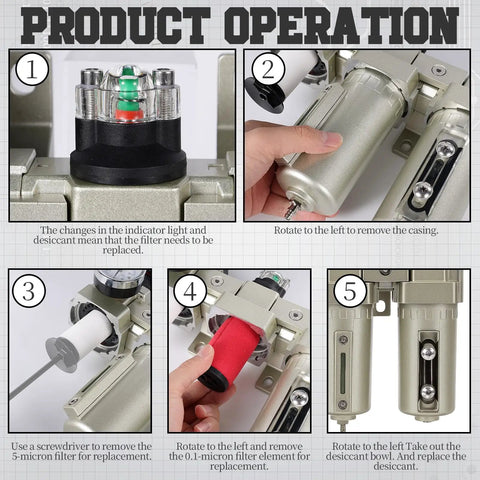 PRODUCT OPERATION

1

The changes in the indicator light and desiccant mean that the filter needs to be replaced.

2

Rotate to the left to remove the casing.

3

Use a screwdriver to remove the 5-micron filter for replacement.

4

Rotate to the left and remove the 0.1-micron filter element for replacement.

5

Rotate to the left Take out the desiccant bowl. And replace the desiccant.