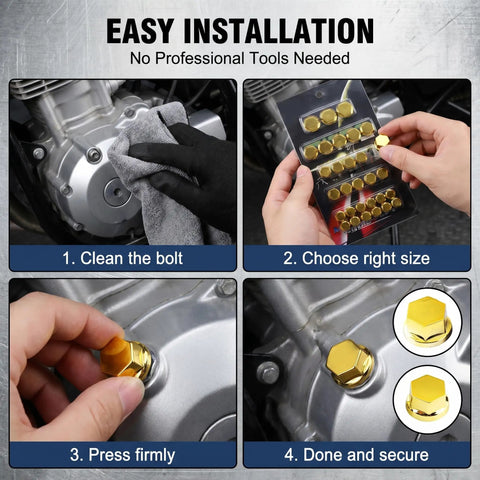 EASY INSTALLATION
No Professional Tools Needed

1. Clean the bolt

2. Choose right size

3. Press firmly

4. Done and secure