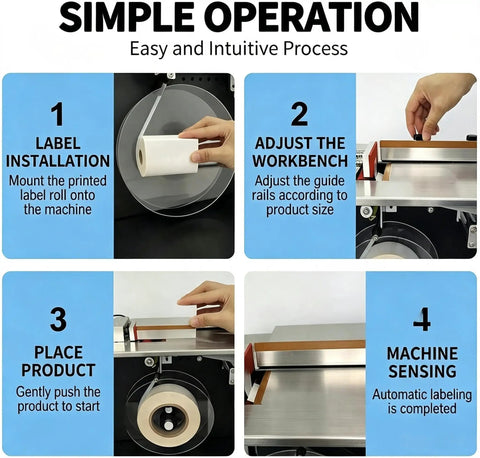 SIMPLE OPERATION
Easy and Intuitive Process

1
LABEL INSTALLATION
Mount the printed label roll onto the machine

2
ADJUST THE WORKBENCH
Adjust the guide rails according to product size

3
PLACE PRODUCT
Gently push the product to start

4
MACHINE SENSING
Automatic labeling is completed