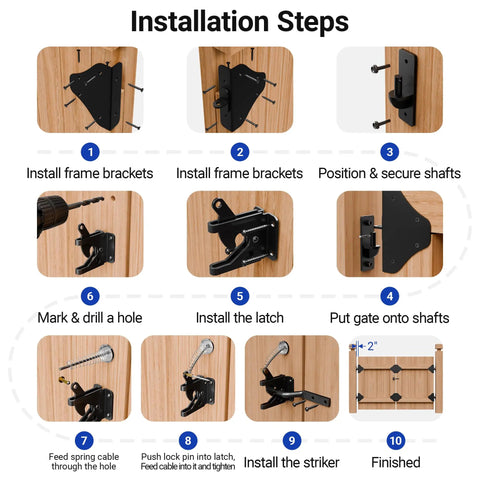 Installation Steps

1
Install frame brackets

2
Install frame brackets

3
Position & secure shafts

6
Mark & drill a hole

5
Install the latch

4
Put gate onto shafts

7
Feed spring cable through the hole

8
Push lock pin into latch, Feed cable into it and tighten

9
Install the striker

2"
10
Finished