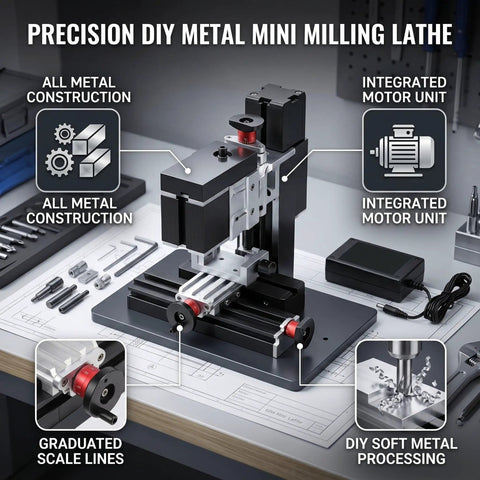 PRECISION DIY METAL MINI MILLING LATHE

ALL METAL CONSTRUCTION

ALL METAL CONSTRUCTION

INTEGRATED MOTOR UNIT

INTEGRATED MOTOR UNIT

GRADUATED SCALE LINES

DIY SOFT METAL PROCESSING