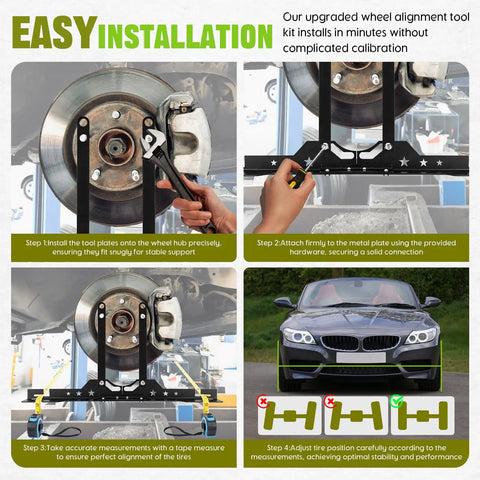 EASY INSTALLATION

Our upgraded wheel alignment tool kit installs in minutes without complicated calibration

Step 1:Install the tool plates onto the wheel hub precisely, ensuring they fit snugly for stable support

Step 2:Attach firmly to the metal plate using the provided hardware, securing a solid connection

Step 3:Take accurate measurements with a tape measure to ensure perfect alignment of the tires

Step 4:Adjust tire position carefully according to the measurements, achieving optimal stability and performance