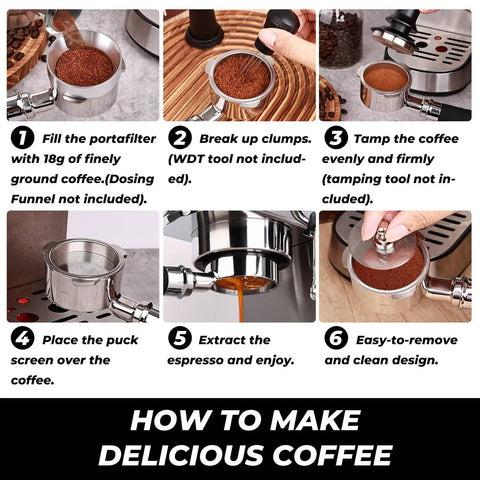 1 Fill the portafilter with 18g of finely ground coffee.(Dosing Funnel not included).

2 Break up clumps. (WDT tool not included).

3 Tamp the coffee evenly and firmly (tamping tool not included).

4 Place the puck screen over the coffee.

5 Extract the espresso and enjoy.

6 Easy-to-remove and clean design.

HOW TO MAKE DELICIOUS COFFEE