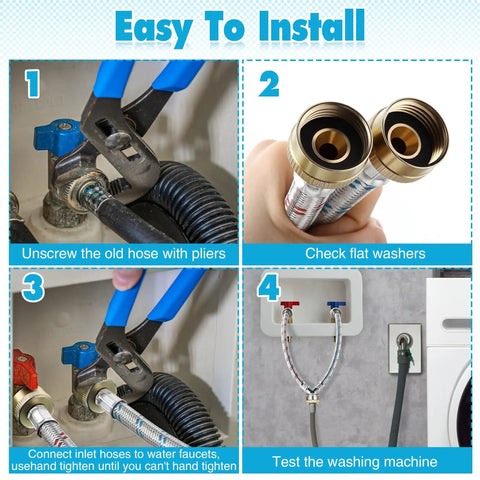 Easy To Install

1

Unscrew the old hose with pliers

2

Check flat washers

3

Connect inlet hoses to water faucets, usehand tighten until you can't hand tighten

4

Test the washing machine