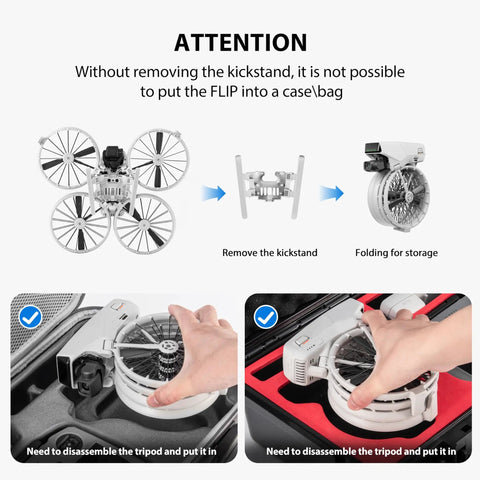 ATTENTION

Without removing the kickstand, it is not possible to put the FLIP into a case\bag

Remove the kickstand

Folding for storage

Need to disassemble the tripod and put it in

Need to disassemble the tripod and put it in