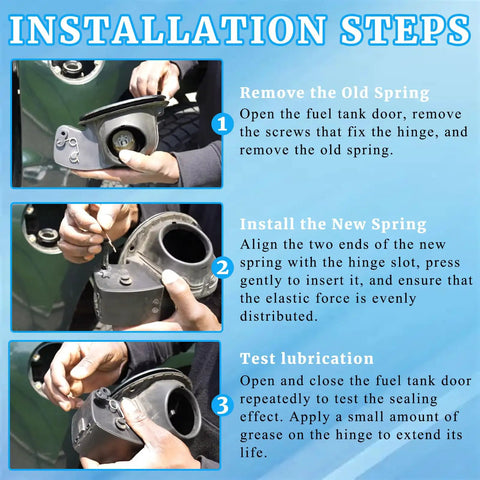 INSTALLATION STEPS

1

Remove the Old Spring

Open the fuel tank door, remove the screws that fix the hinge, and remove the old spring.

2

Install the New Spring

Align the two ends of the new spring with the hinge slot, press gently to insert it, and ensure that the elastic force is evenly distributed.

3

Test lubrication

Open and close the fuel tank door repeatedly to test the sealing effect. Apply a small amount of grease on the hinge to extend its life.