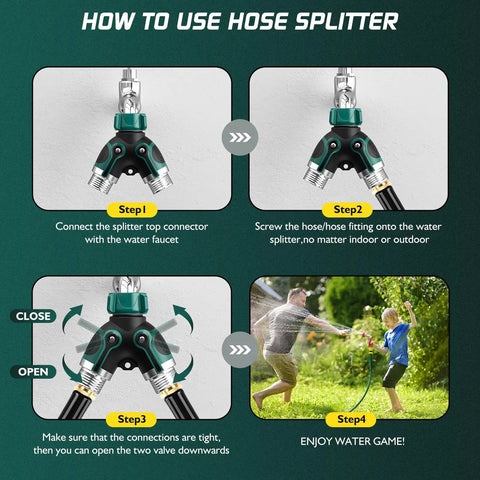 HOW TO USE HOSE SPLITTER

Step1

Connect the splitter top connector with the water faucet

Step2

Screw the hose/hose fitting onto the water splitter,no matter indoor or outdoor

CLOSE

OPEN

Step3

Make sure that the connections are tight, then you can open the two valve downwards

Step4

ENJOY WATER GAME!